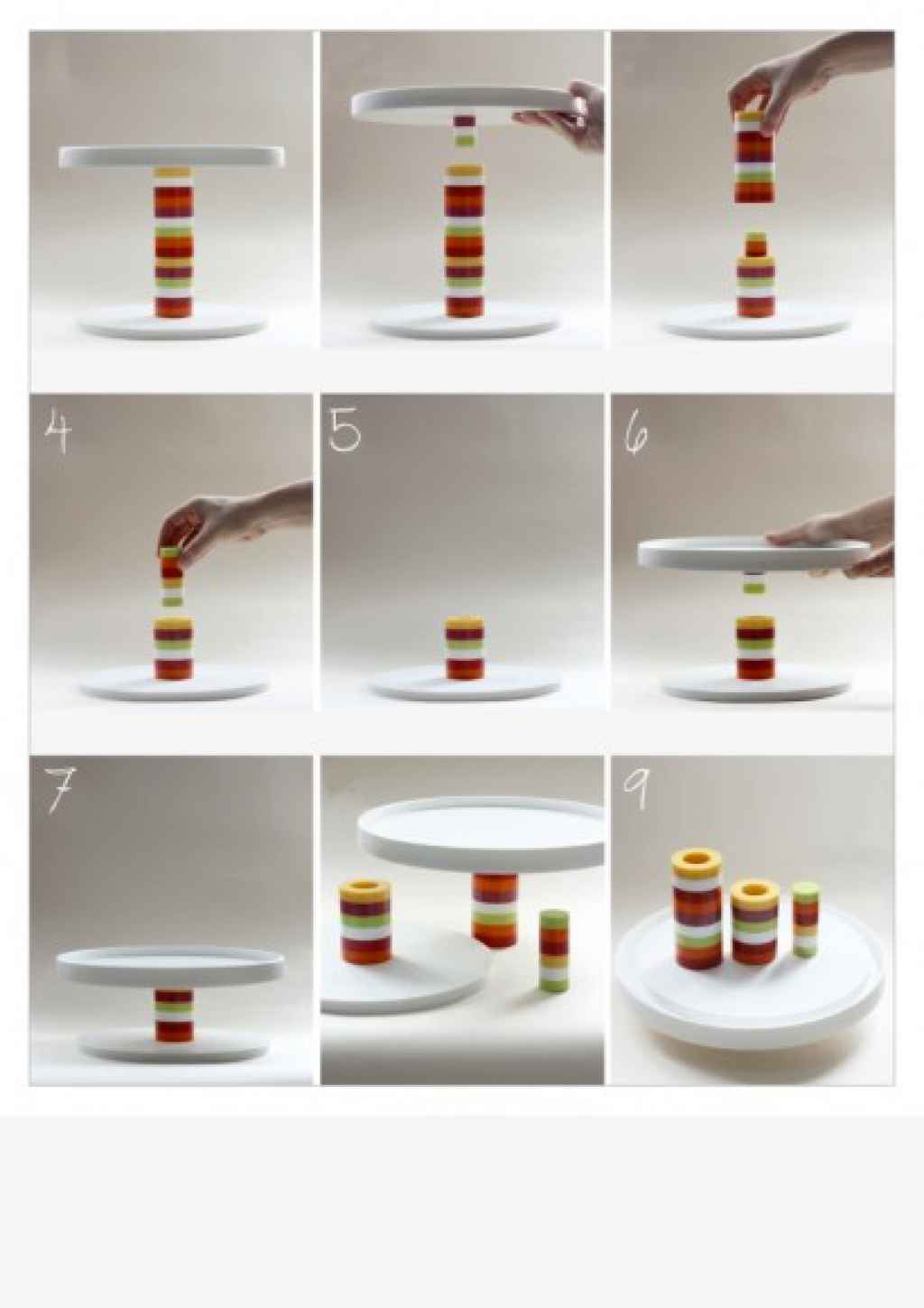 4

5

6

7

9