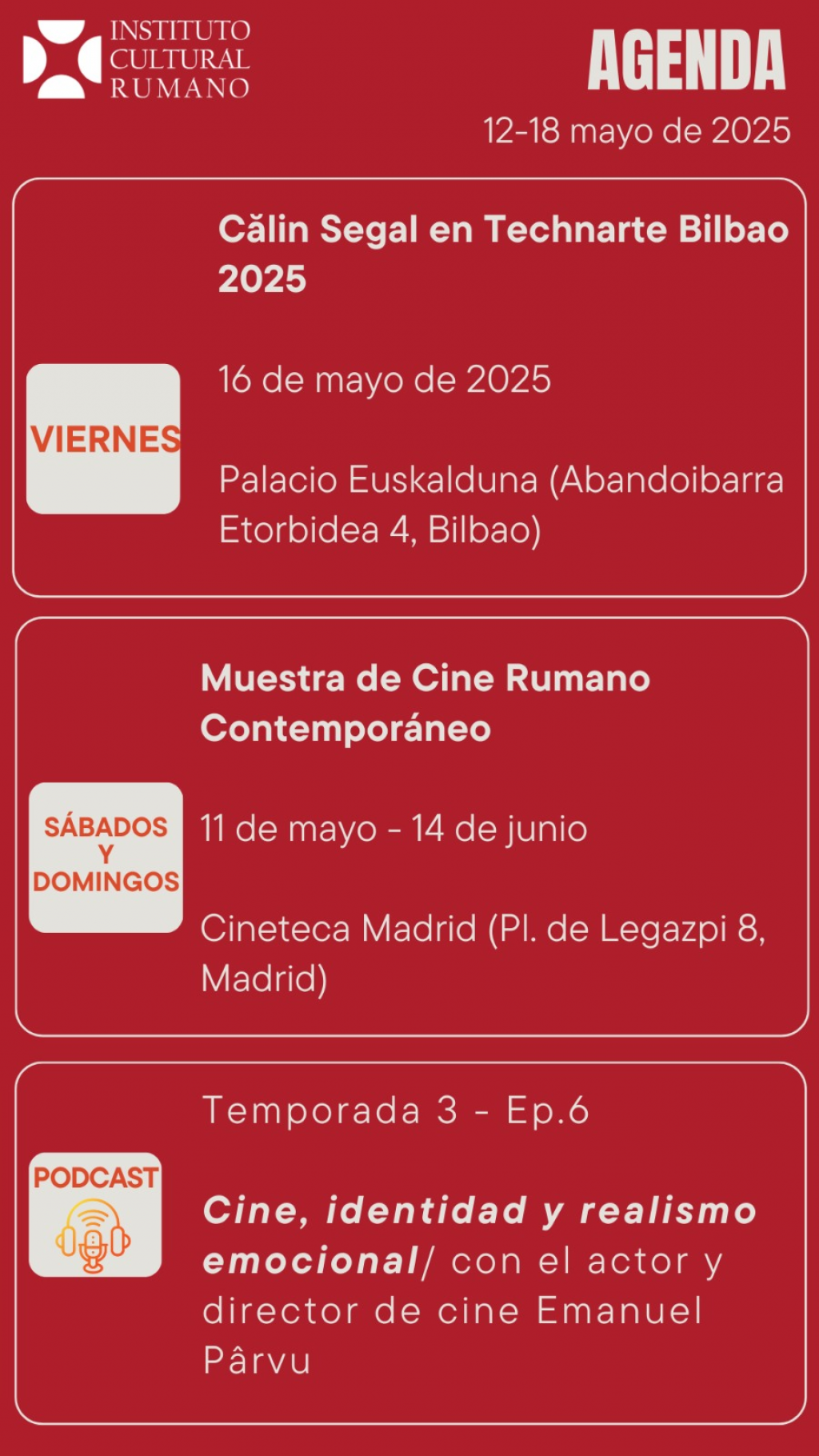 INSTITUTO
CULTURAL
RUMANO

AGENDA

12-18 mayo de 2025

Călin Segal en Technarte Bilbao 2025

VIERNES

16 de mayo de 2025

Palacio Euskalduna (Abandoibarra Etorbidea 4, Bilbao)

Muestra de Cine Rumano Contemporáneo

SÁBADOS
Y
DOMINGOS

11 de mayo - 14 de junio

Cineteca Madrid (Pl. de Legazpi 8, Madrid)

Temporada 3 - Ep.6

PODCAST

Cine, identidad y realismo emocional/ con el actor y director de cine Emanuel Pârvu